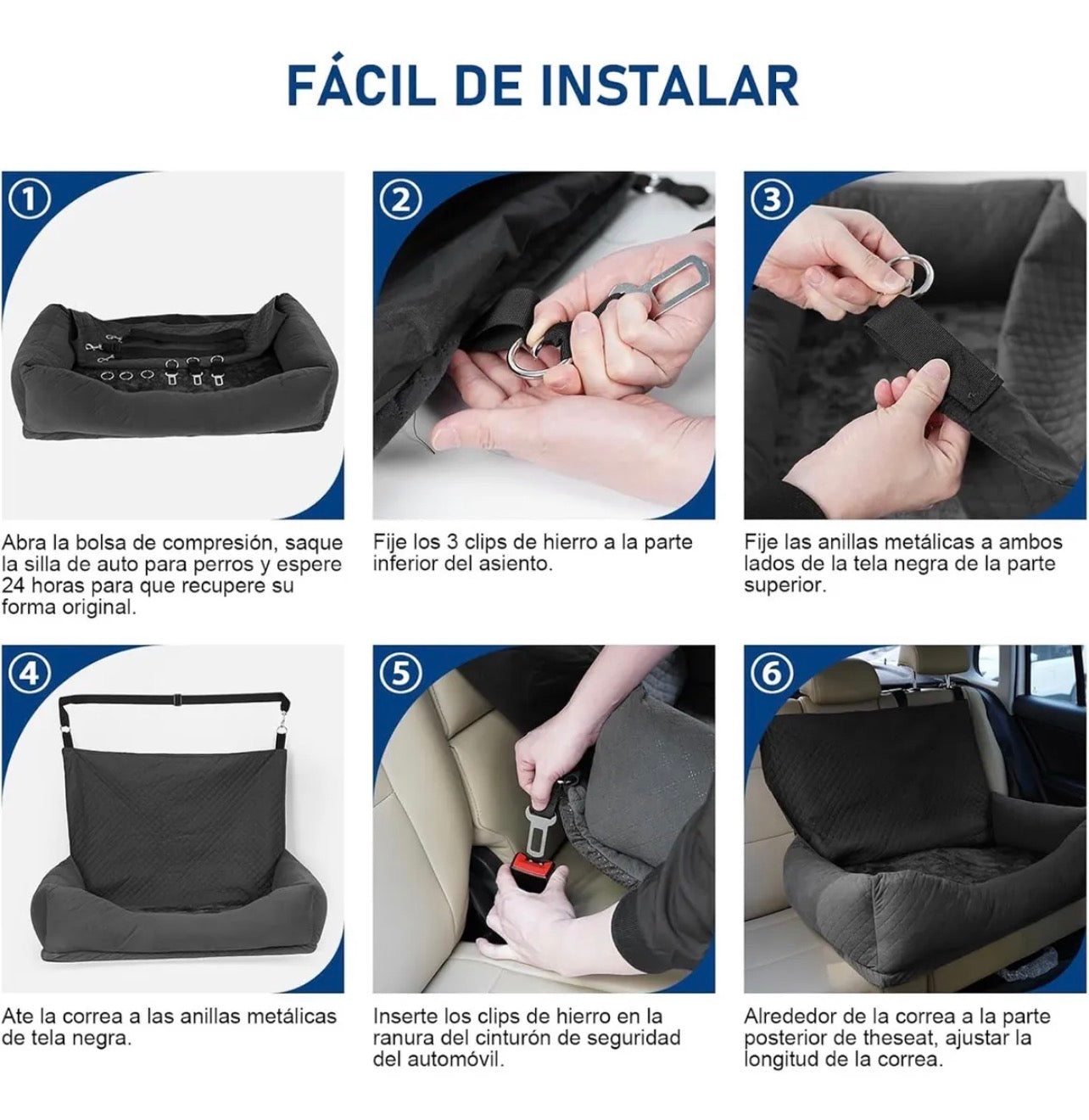 FÁCIL DE INSTALAR

①

Abra la bolsa de compresión, saque la silla de auto para perros y espere 24 horas para que recupere su forma original.

②

Fije los 3 clips de hierro a la parte inferior del asiento.

③

Fije las anillas metálicas a ambos lados de la tela negra de la parte superior.

④

Ate la correa a las anillas metálicas de tela negra.

⑤

Inserte los clips de hierro en la ranura del cinturón de seguridad del automóvil.

⑥

Alrededor de la correa a la parte posterior de theseat, ajustar la longitud de la correa.